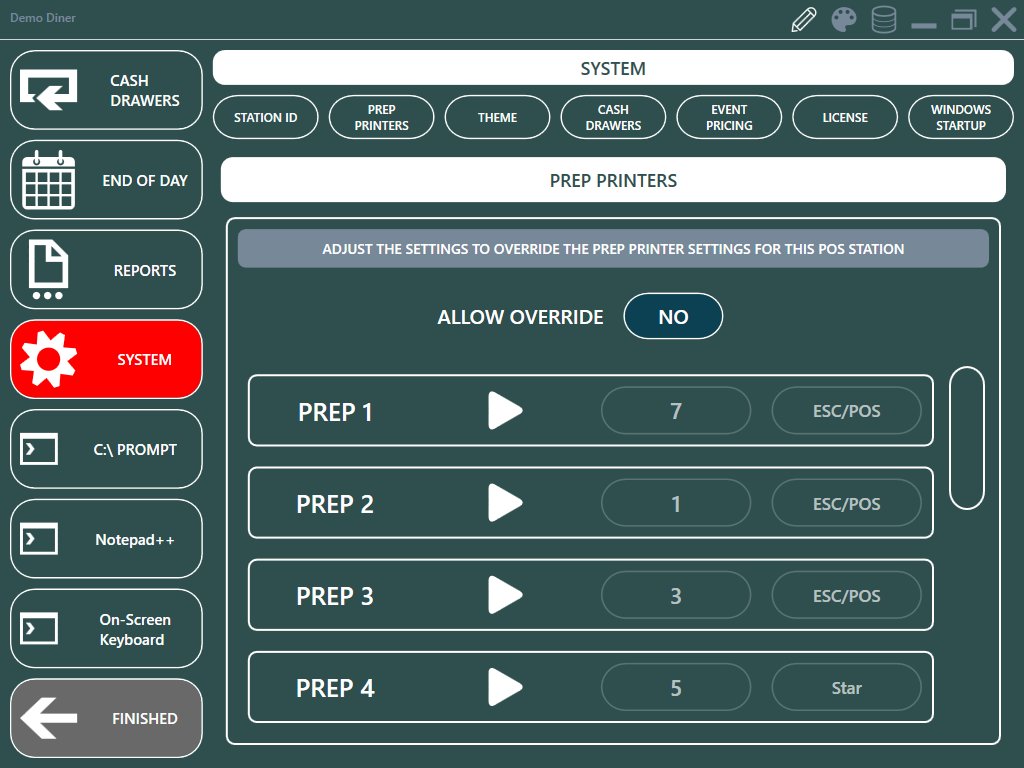 Demo Diner

CASH DRAWERS

END OF DAY

REPORTS

SYSTEM

C:\ PROMPT

Notepad++

On-Screen Keyboard

FINISHED

SYSTEM

STATION ID
PREP PRINTERS
THEME
CASH DRAWERS
EVENT PRICING
LICENSE
WINDOWS STARTUP

PREP PRINTERS

ADJUST THE SETTINGS TO OVERRIDE THE PREP PRINTER SETTINGS FOR THIS POS STATION

ALLOW OVERRIDE NO

PREP 1 7 ESC/POS

PREP 2 1 ESC/POS

PREP 3 3 ESC/POS

PREP 4 5 Star